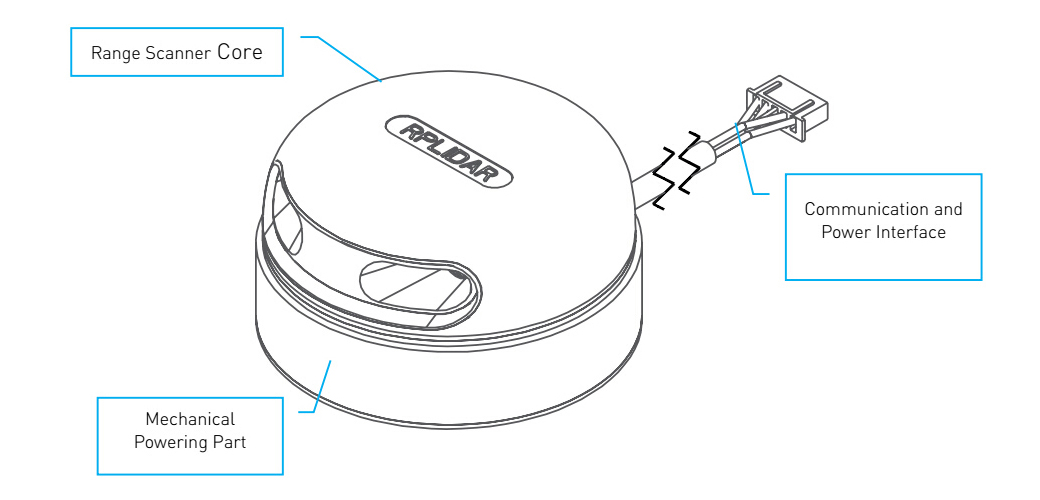 Range Scanner Core

RPLIDAR

Communication and Power Interface

Mechanical Powering Part