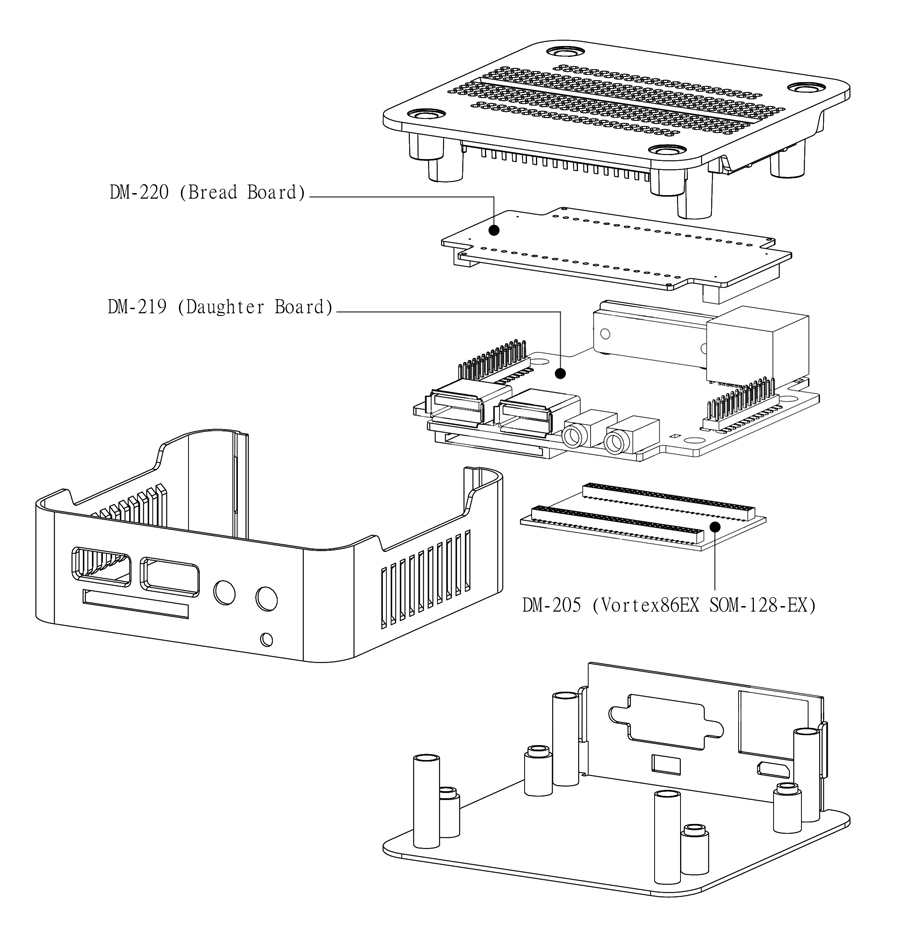 DM-220 (Bread Board)

DM-219 (Daughter Board)

DM-205 (Vortex86EX SOM-128-EX)