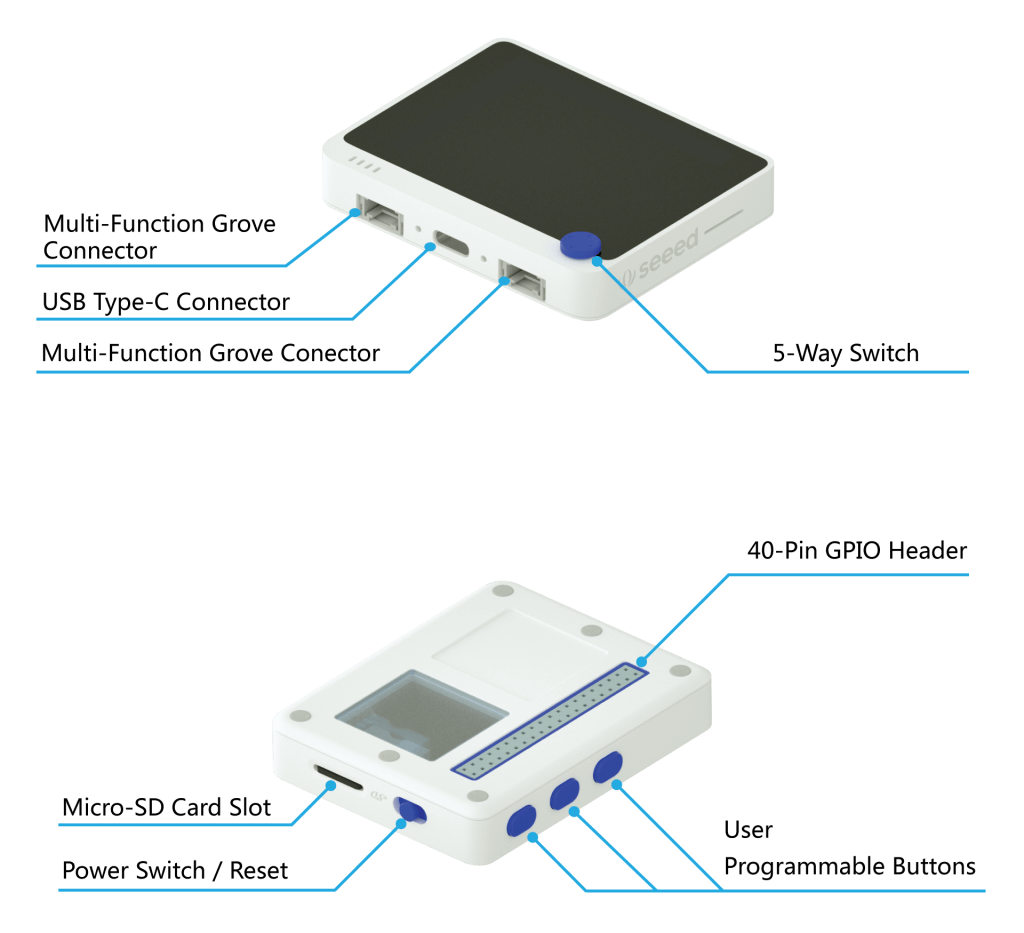 Multi-Function Grove Connector

USB Type-C Connector

Multi-Function Grove Conector

seeed

5-Way Switch

40-Pin GPIO Header

Micro-SD Card Slot

Power Switch / Reset

User
Programmable Buttons