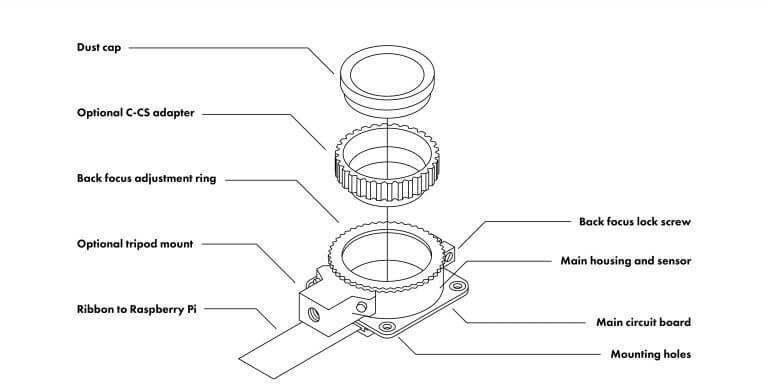 Dust cap

Optional C-CS adapter

Back focus adjustment ring

Optional tripod mount

Ribbon to Raspberry Pi

Back focus lock screw

Main housing and sensor

Main circuit board

Mounting holes