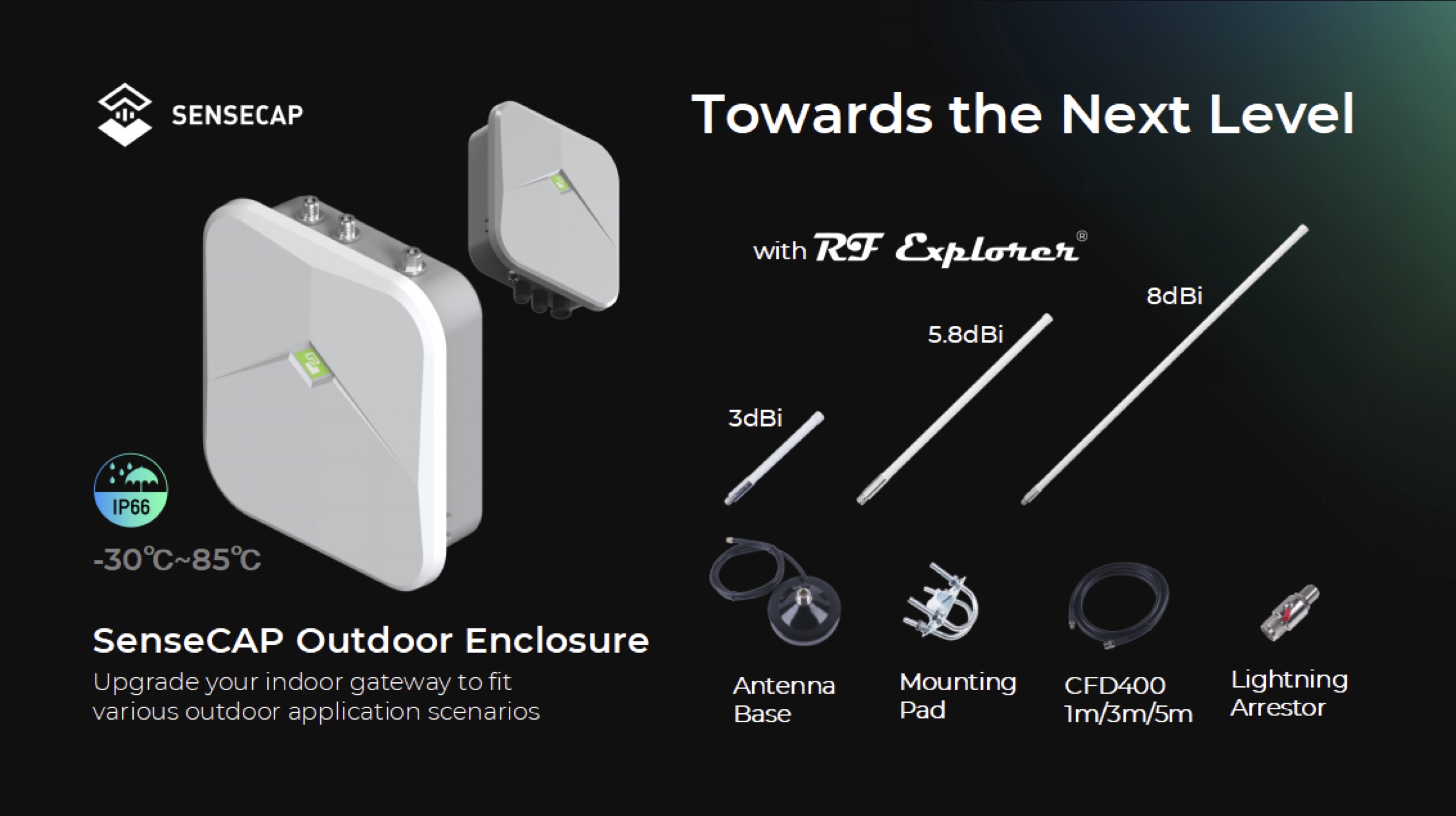 SENSECAP

Towards the Next Level

with RF Explorer®

3dBi

5.8dBi

8dBi

IP66

-30℃~85℃

SenseCAP Outdoor Enclosure

Upgrade your indoor gateway to fit various outdoor application scenarios

Antenna Base

Mounting Pad

CFD400 1m/3m/5m

Lightning Arrestor