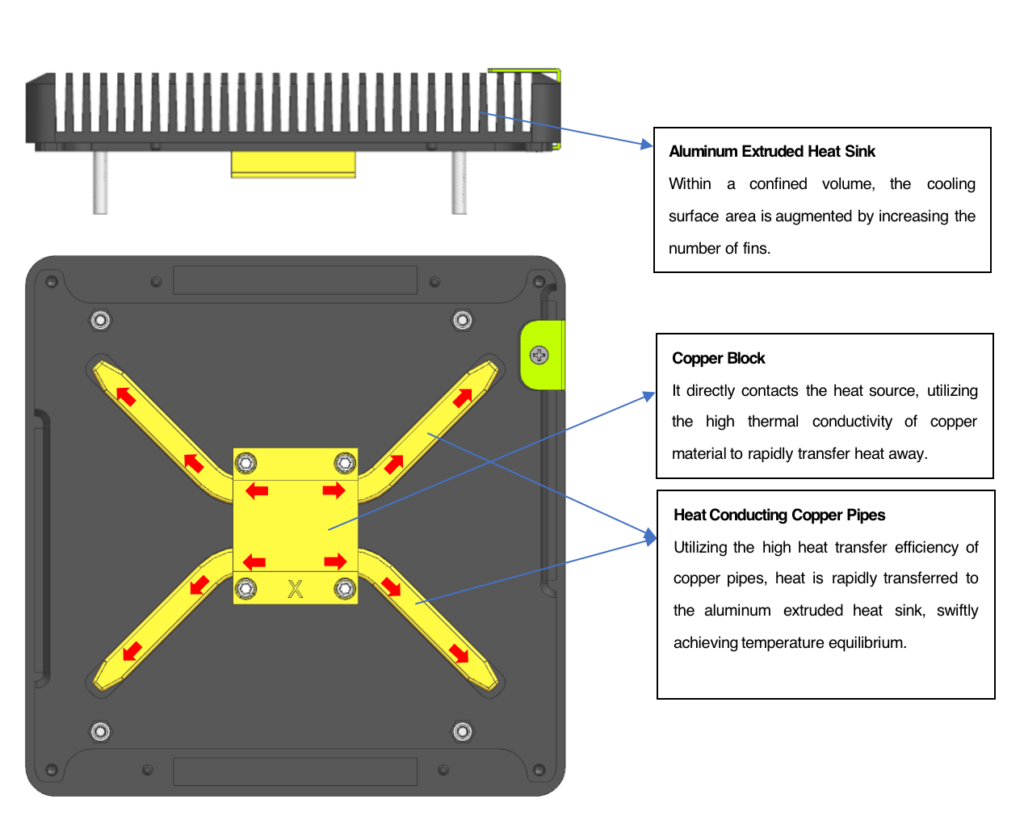 Aluminum Extruded Heat Sink

Within a confined volume, the cooling surface area is augmented by increasing the number of fins.

Copper Block

It directly contacts the heat source, utilizing the high thermal conductivity of copper material to rapidly transfer heat away.

Heat Conducting Copper Pipes

Utilizing the high heat transfer efficiency of copper pipes, heat is rapidly transferred to the aluminum extruded heat sink, swiftly achieving temperature equilibrium.

X