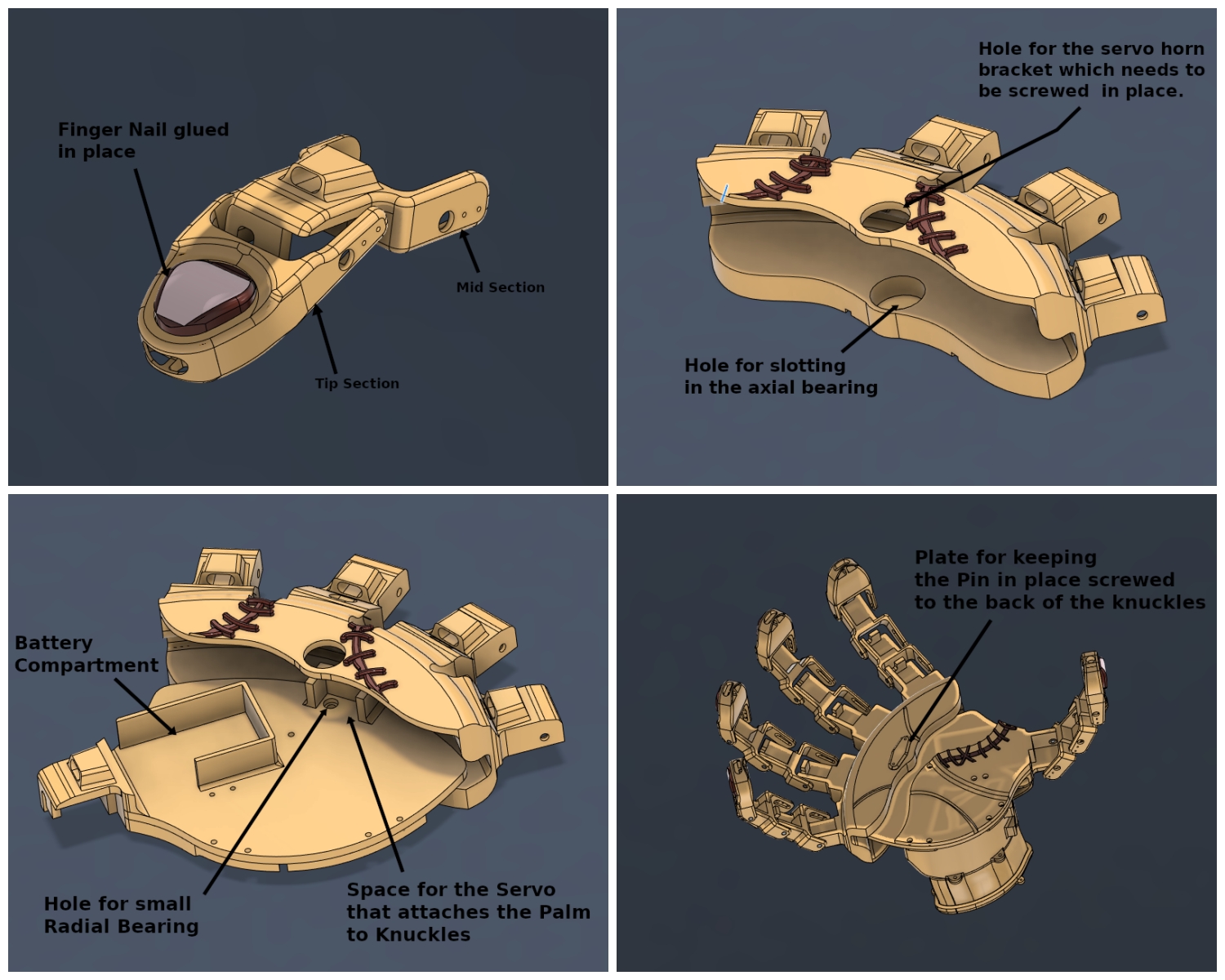 Finger Nail glued in place

Mid Section

Tip Section

Hole for the servo horn bracket which needs to be screwed in place.

Hole for slotting in the axial bearing

Battery Compartment

Hole for small Radial Bearing

Space for the Servo that attaches the Palm to Knuckles

Plate for keeping the Pin in place screwed to the back of the knuckles