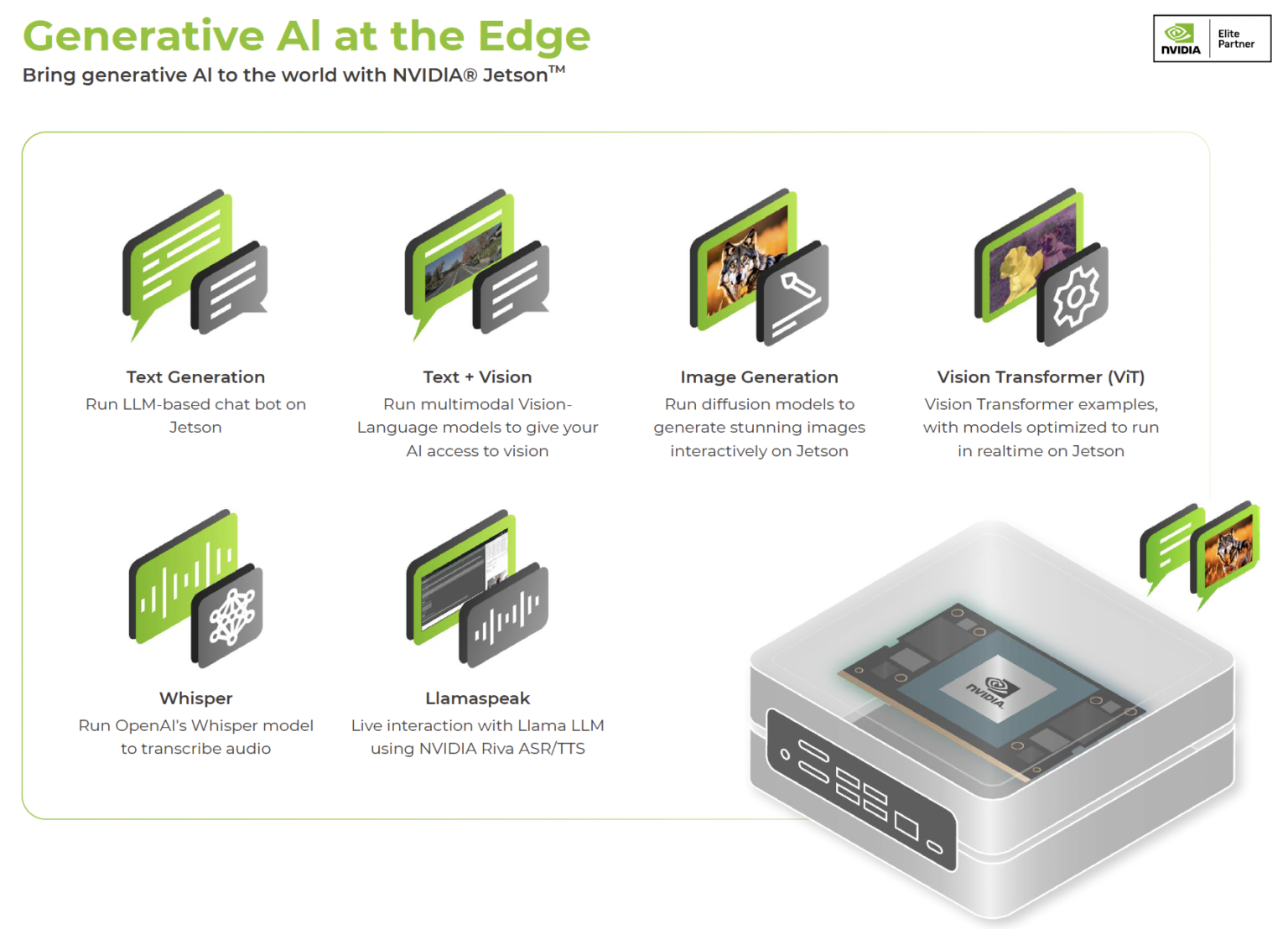 Generative AI at the Edge

Bring generative AI to the world with NVIDIA® Jetson™

NVIDIA Elite Partner

Text Generation
Run LLM-based chat bot on Jetson

Text + Vision
Run multimodal Vision-Language models to give your AI access to vision

Image Generation
Run diffusion models to generate stunning images interactively on Jetson

Vision Transformer (ViT)
Vision Transformer examples, with models optimized to run in realtime on Jetson

Whisper
Run OpenAI's Whisper model to transcribe audio

Llamaspeak
Live interaction with Llama LLM using NVIDIA Riva ASR/TTS

NVIDIA