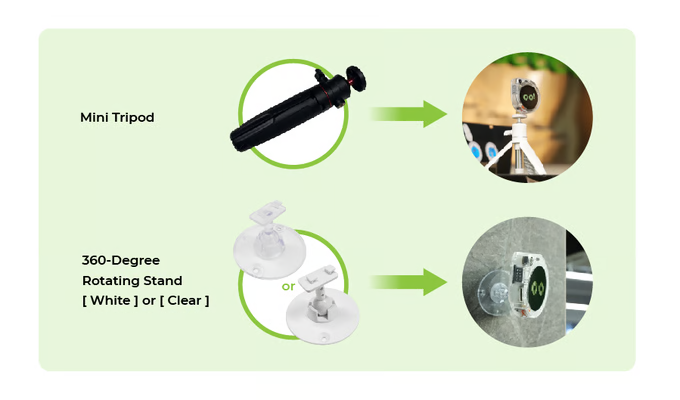 Mini Tripod

360-Degree
Rotating Stand
[ White ] or [ Clear ]

or