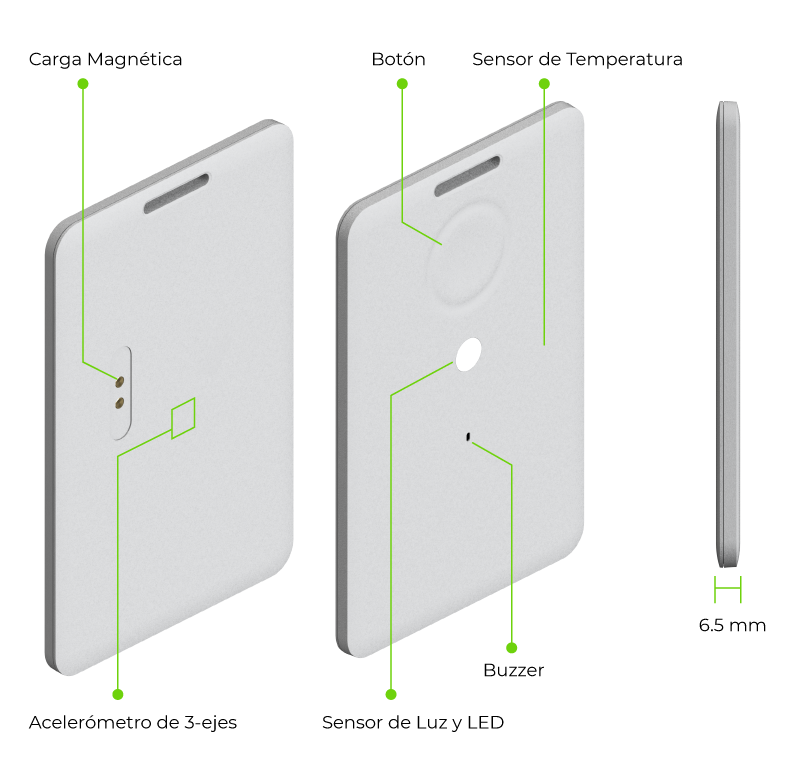 Carga Magnética

Botón

Sensor de Temperatura

6.5 mm

Buzzer

Acelerómetro de 3-ejes

Sensor de Luz y LED