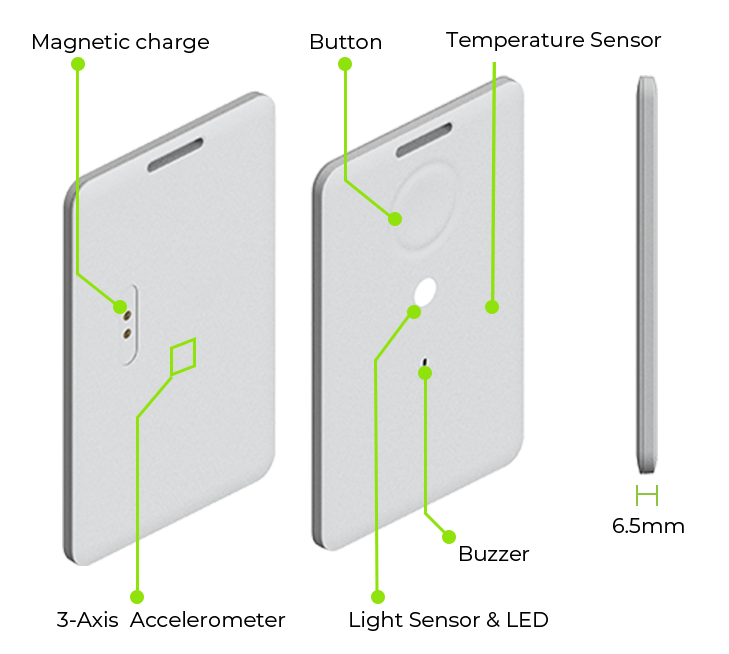 Magnetic charge

Button

Temperature Sensor

6.5mm

Buzzer

3-Axis Accelerometer

Light Sensor & LED